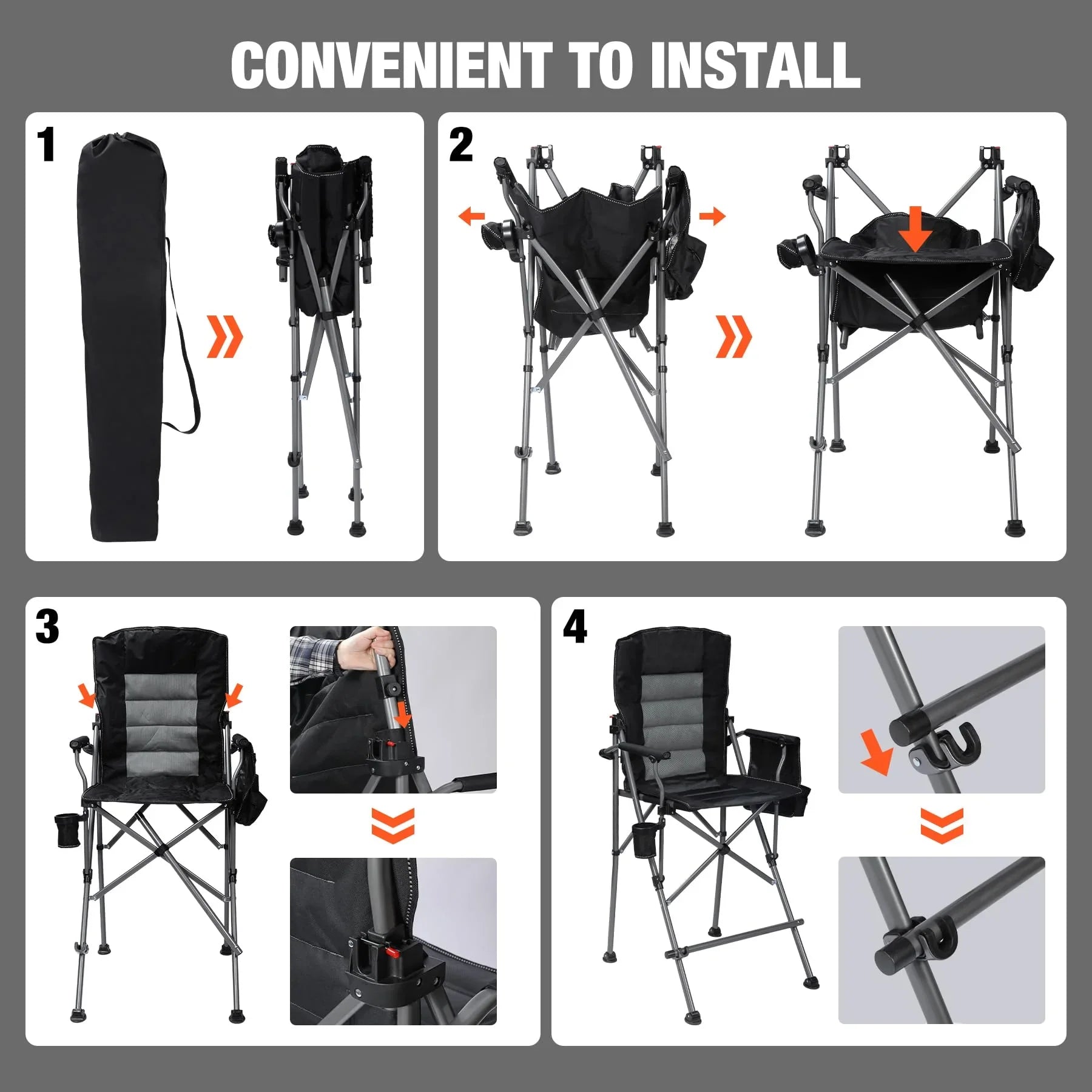 CONVENIENT TO INSTALL

1

2

3

4