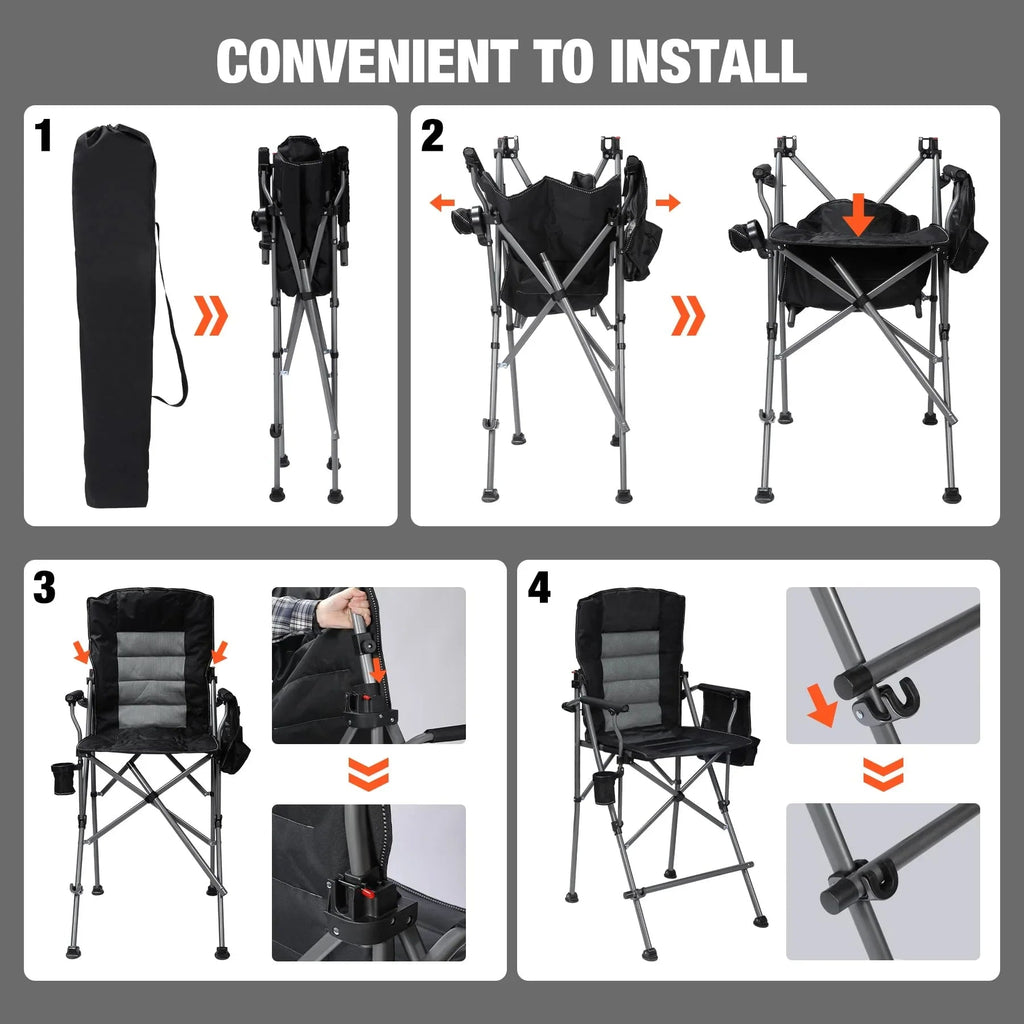 CONVENIENT TO INSTALL

1

2

3

4