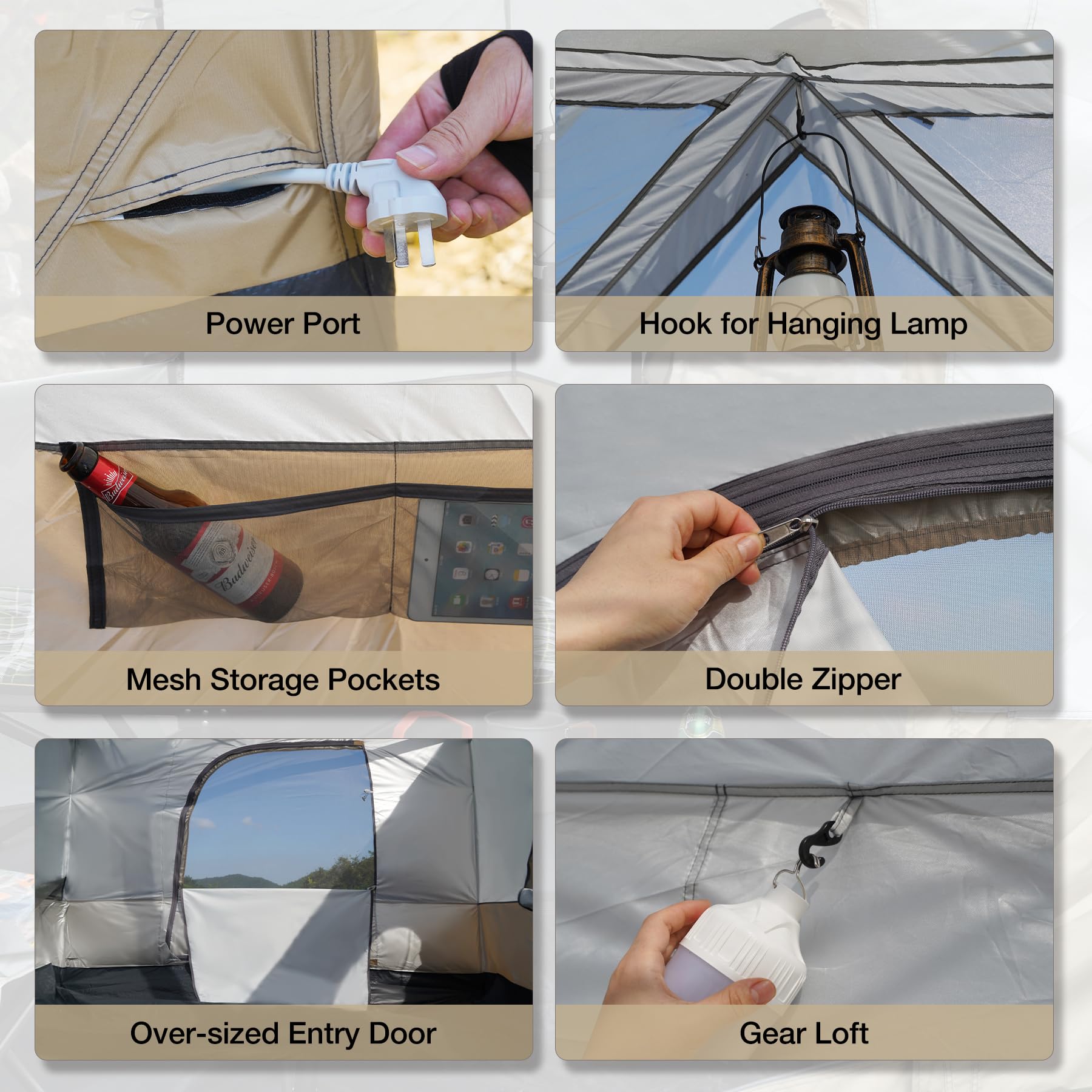 Power Port

Hook for Hanging Lamp

Budweiser

Budweiser

Mesh Storage Pockets

Double Zipper

Over-sized Entry Door

Gear Loft