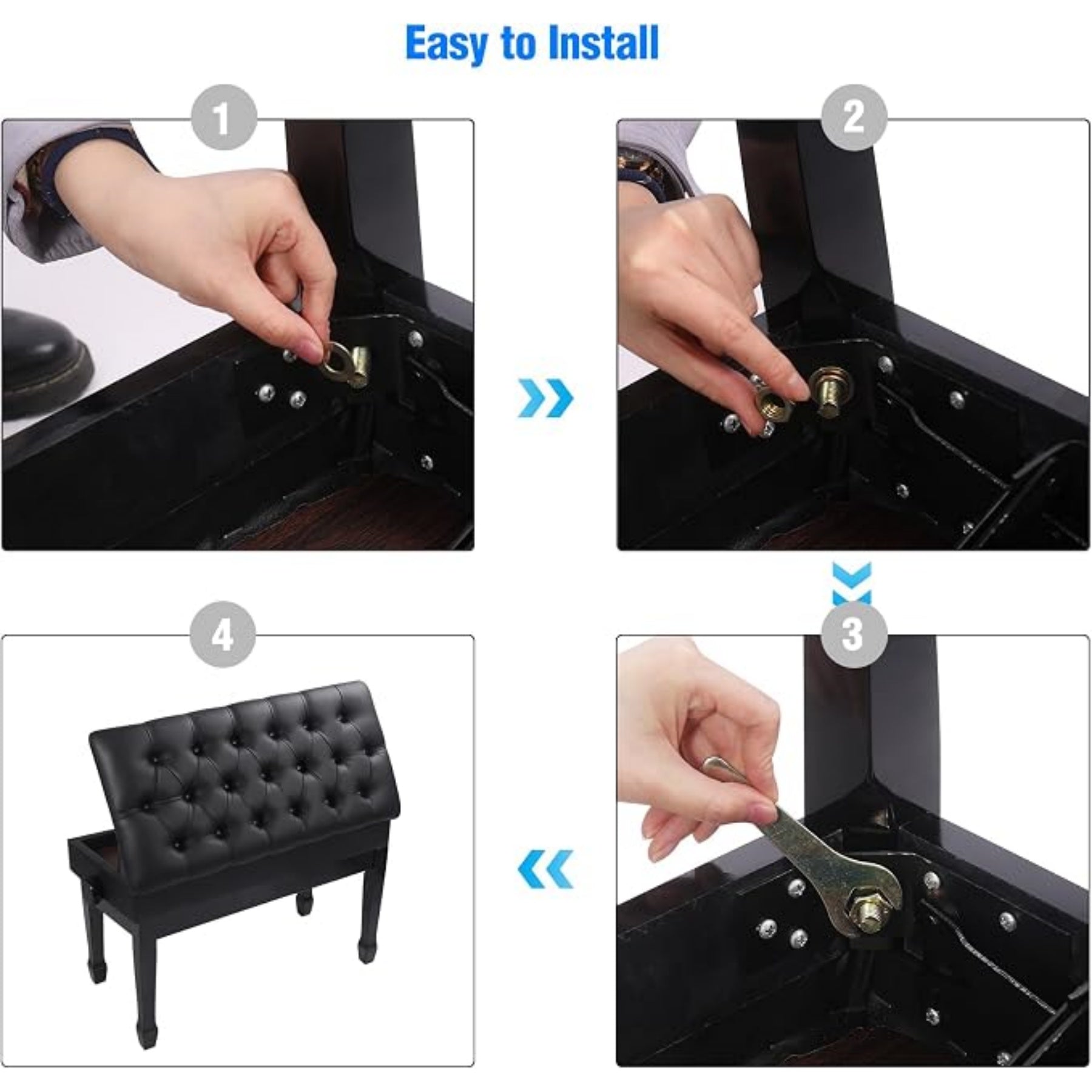 Easy to Install

1

2

4

3