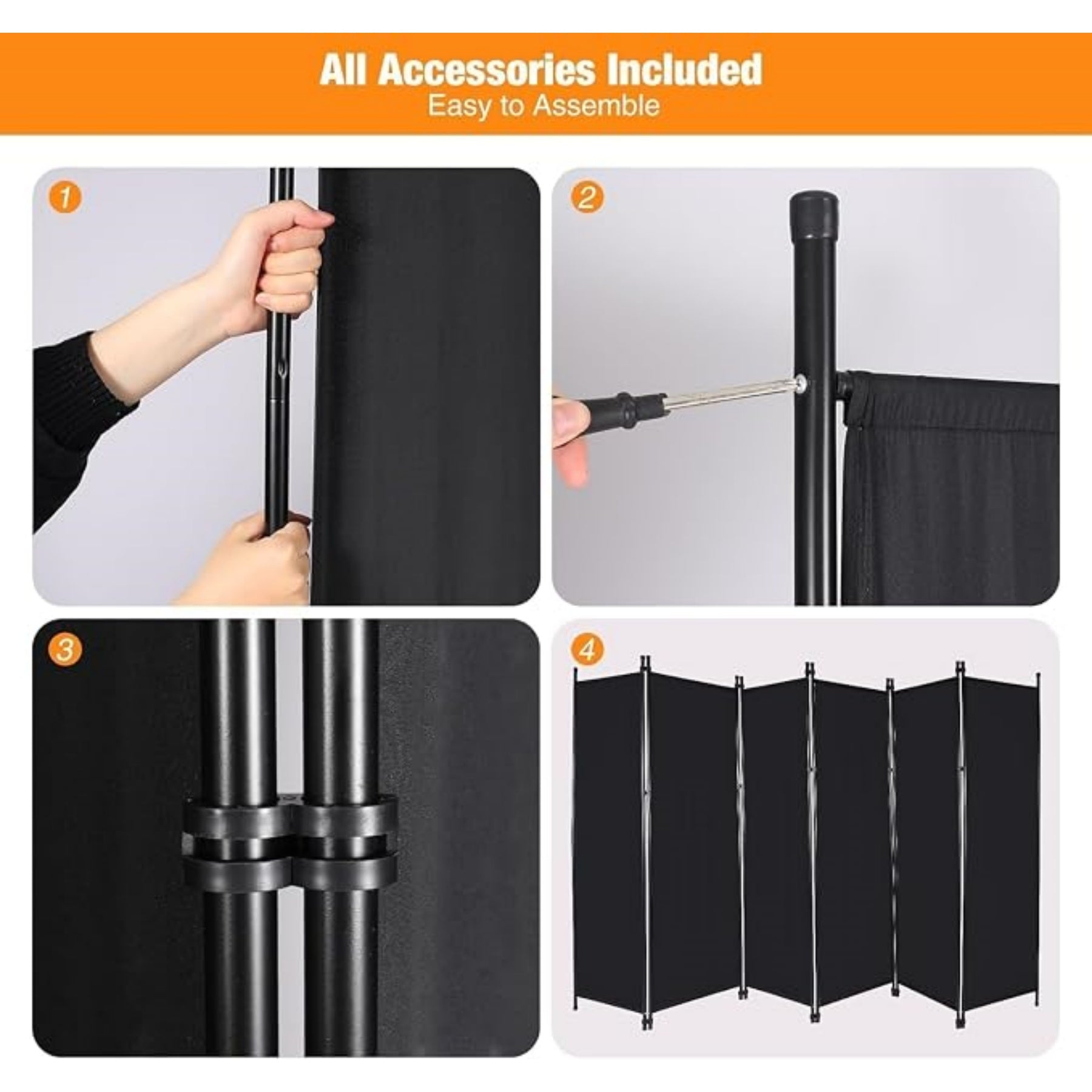 All Accessories Included
Easy to Assemble

1

2

3

4