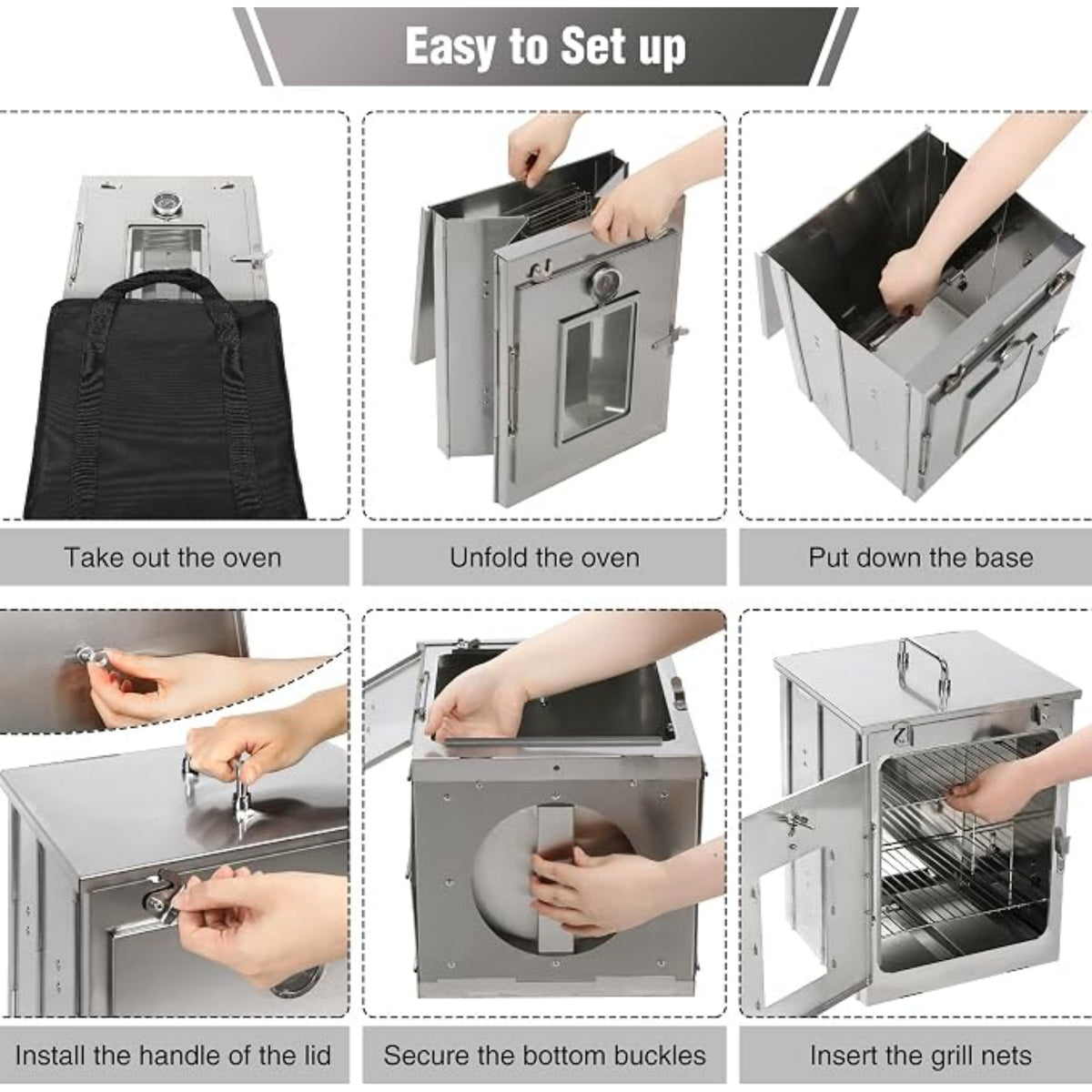 Easy to Set up

Take out the oven

Unfold the oven

Put down the base

Install the handle of the lid

Secure the bottom buckles

Insert the grill nets