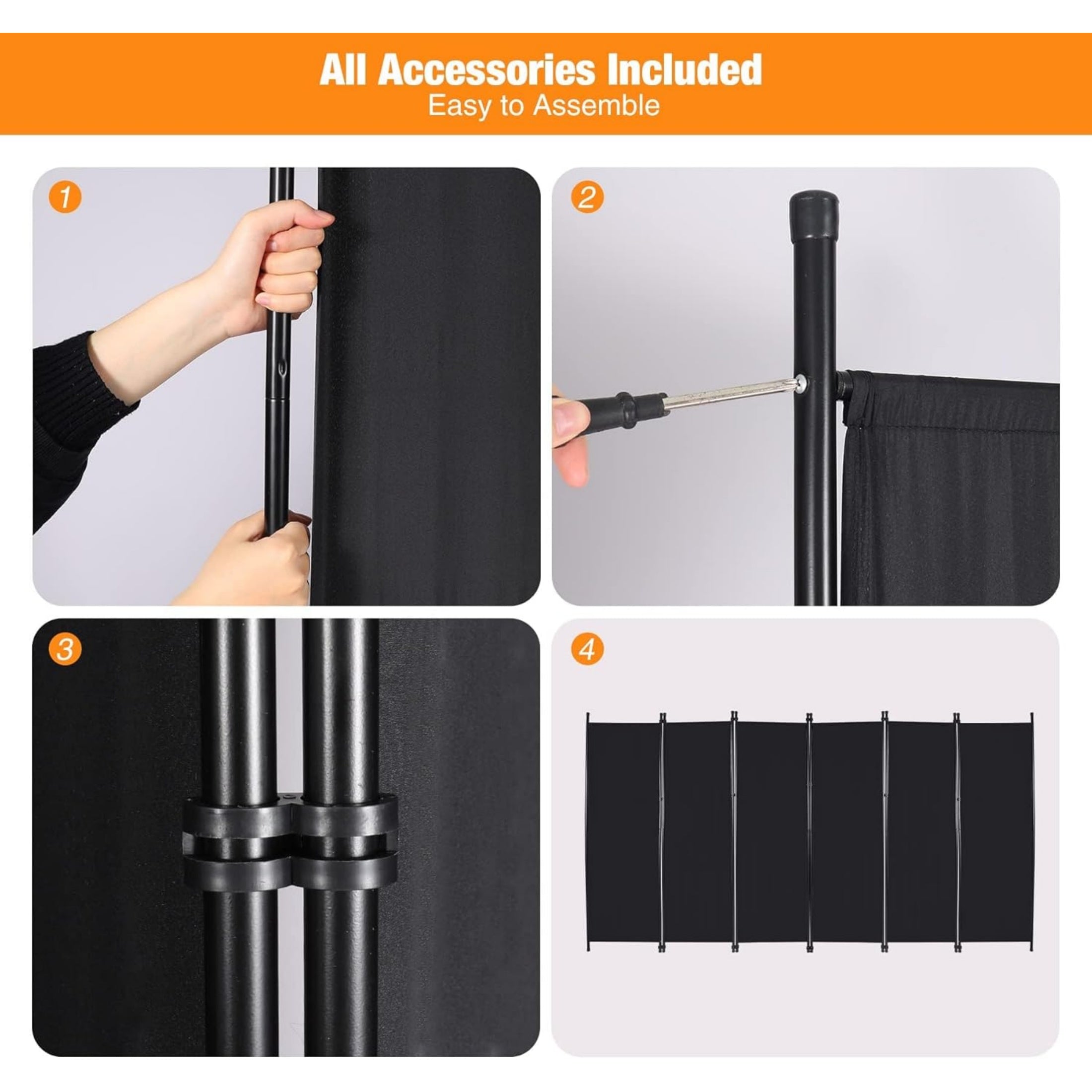 All Accessories Included
Easy to Assemble

1

2

3

4